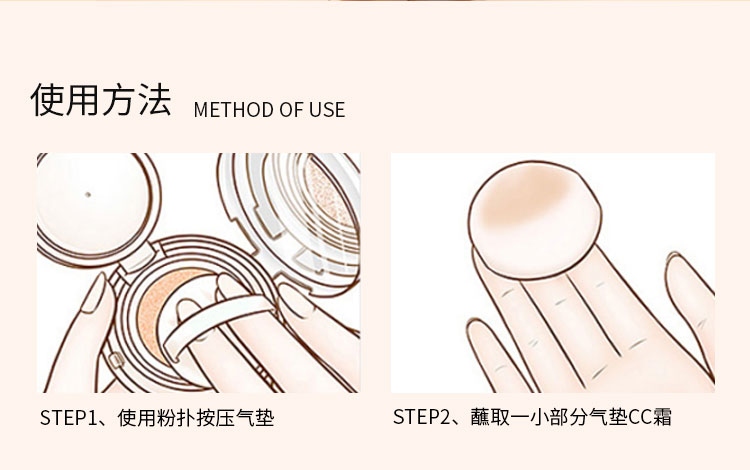 使用方法 METHOD OF USE

STEP1、使用粉扑按压气垫

STEP2、蘸取一小部分气垫CC霜